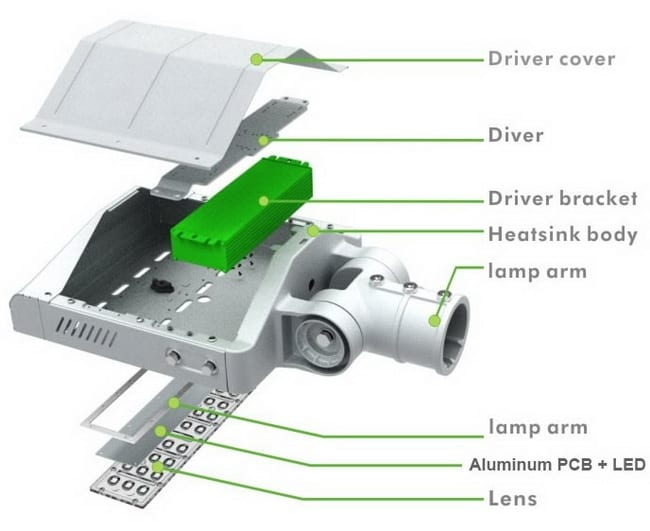 Driver cover

Diver

Driver bracket

Heatsink body

lamp arm

lamp arm

Aluminum PCB + LED

Lens